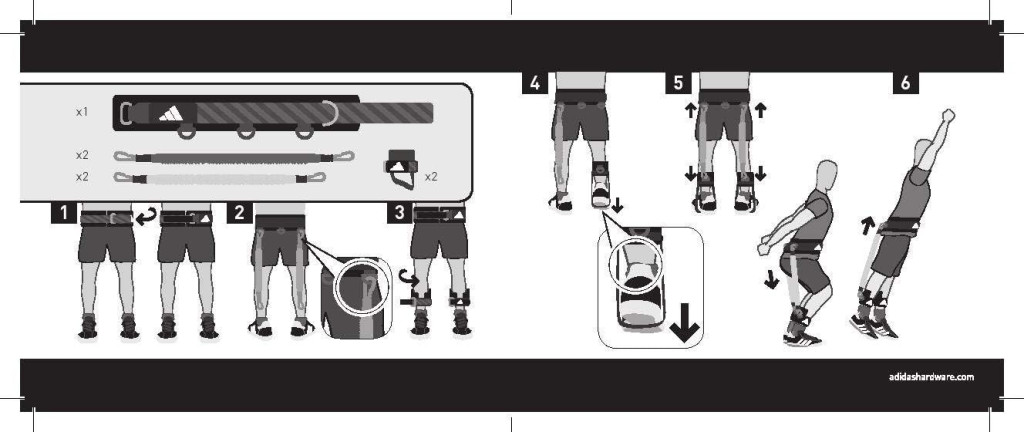 x1

x2

x2

x2

1

2

3

4

5

6

adidashardware.com